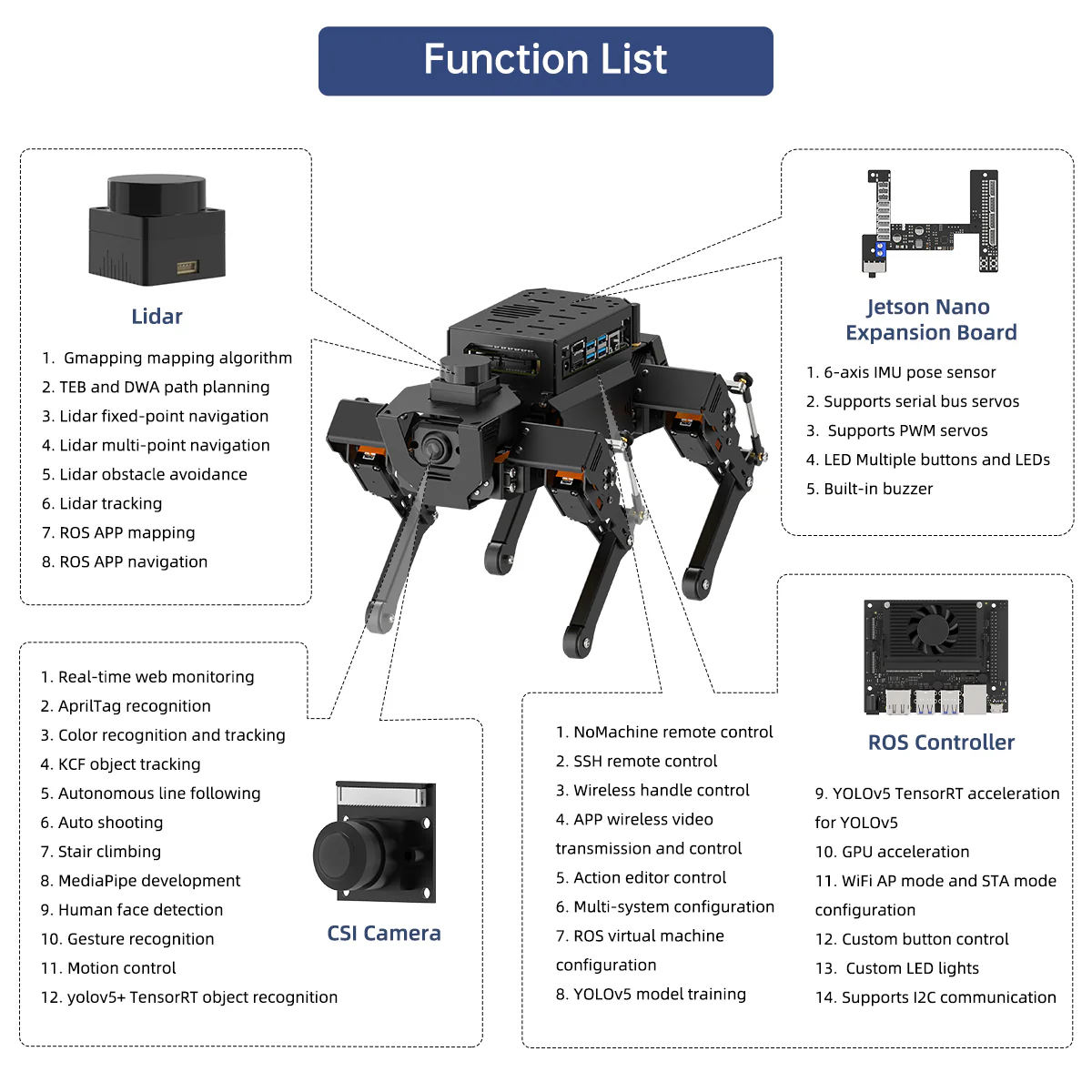 Function List

Lidar

1. Gmapping mapping algorithm
2. TEB and DWA path planning
3. Lidar fixed-point navigation
4. Lidar multi-point navigation
5. Lidar obstacle avoidance
6. Lidar tracking
7. ROS APP mapping
8. ROS APP navigation

Jetson Nano Expansion Board

1. 6-axis IMU pose sensor
2. Supports serial bus servos
3. Supports PWM servos
4. LED Multiple buttons and LEDs
5. Built-in buzzer

1. Real-time web monitoring
2. AprilTag recognition
3. Color recognition and tracking
4. KCF object tracking
5. Autonomous line following
6. Auto shooting
7. Stair climbing
8. MediaPipe development
9. Human face detection
10. Gesture recognition
11. Motion control
12. yolov5+ TensorRT object recognition

CSI Camera

1. NoMachine remote control
2. SSH remote control
3. Wireless handle control
4. APP wireless video transmission and control
5. Action editor control
6. Multi-system configuration
7. ROS virtual machine configuration
8. YOLOv5 model training

ROS Controller

9. YOLOv5 TensorRT acceleration for YOLOv5
10. GPU acceleration
11. WiFi AP mode and STA mode configuration
12. Custom button control
13. Custom LED lights
14. Supports I2C communication